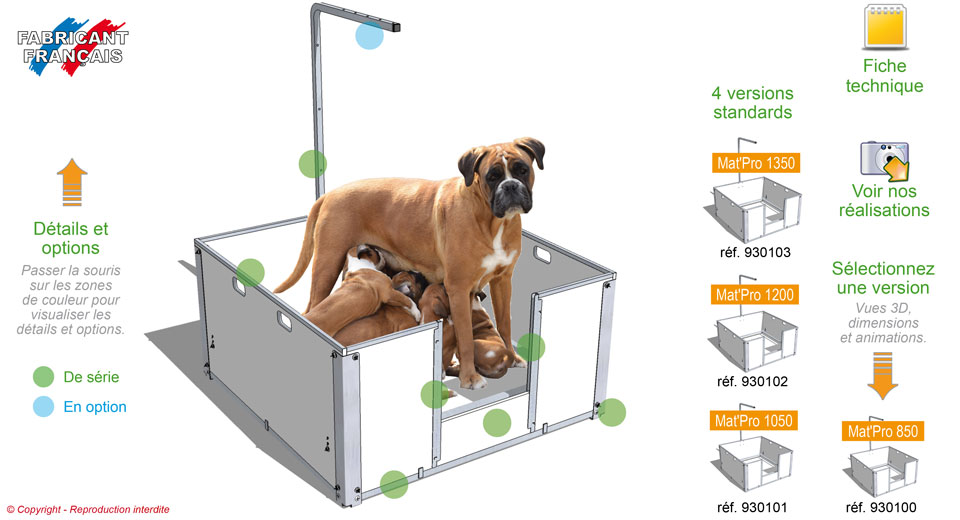 FABRICANT FRANÇAIS

Détails et options

Passer la souris sur les zones de couleur pour visualiser les détails et options.

De série

En option

© Copyright - Reproduction interdite

4 versions standards

Mat'Pro 1350

réf. 930103

Mat'Pro 1200

réf. 930102

Mat'Pro 1050

réf. 930101

Fiche technique

Voir nos réalisations

Sélectionnez une version

Vues 3D, dimensions et animations.

Mat'Pro 850

réf. 930100